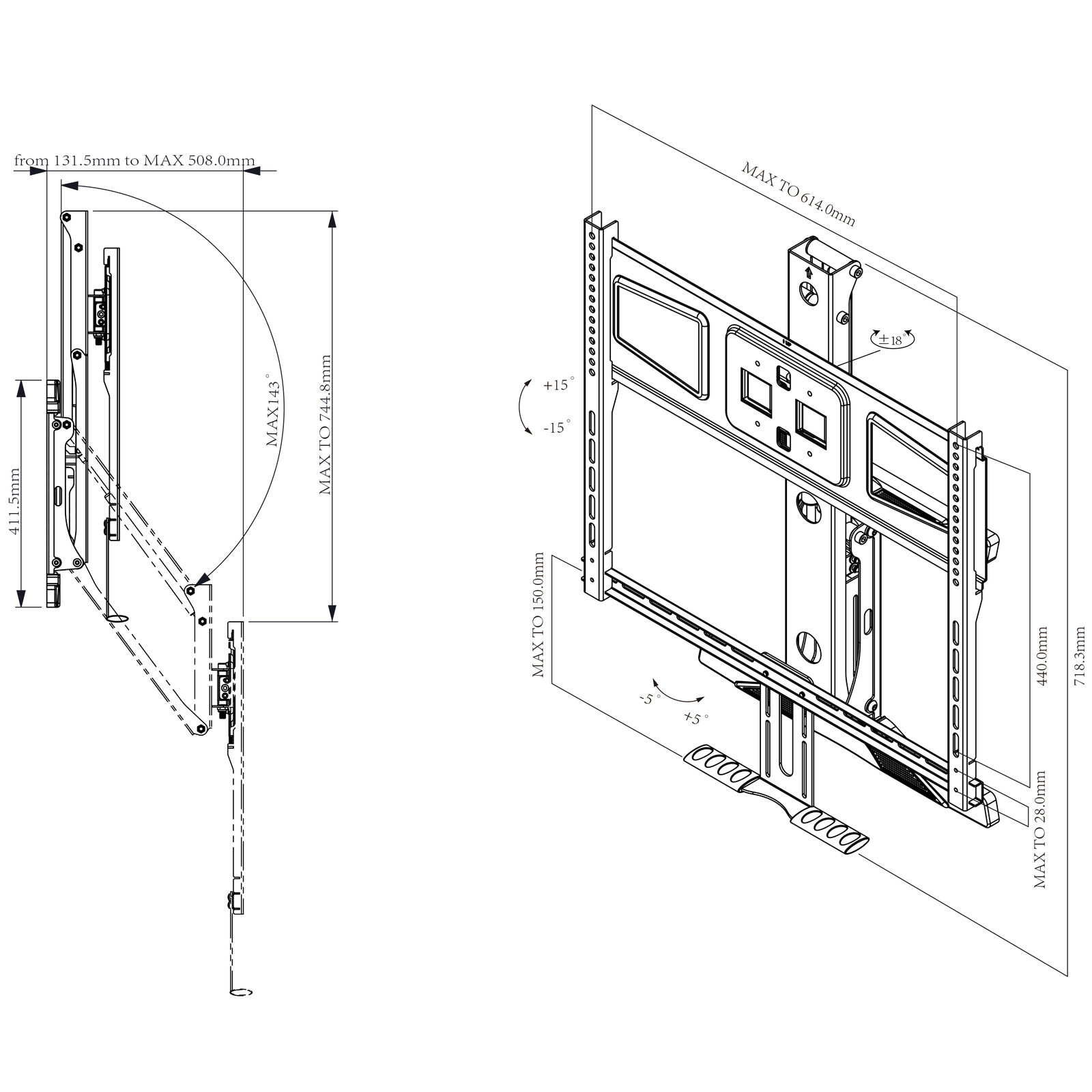 from 131.5mm to MAX 508.0mm

MAX143°

MAX TO 744.8mm

411.5mm

MAX TO 614.0mm

±18°

+15°

-15°

MAX TO 150.0mm

-5°

+5°

440.0mm

718.3mm

MAX TO 28.0mm