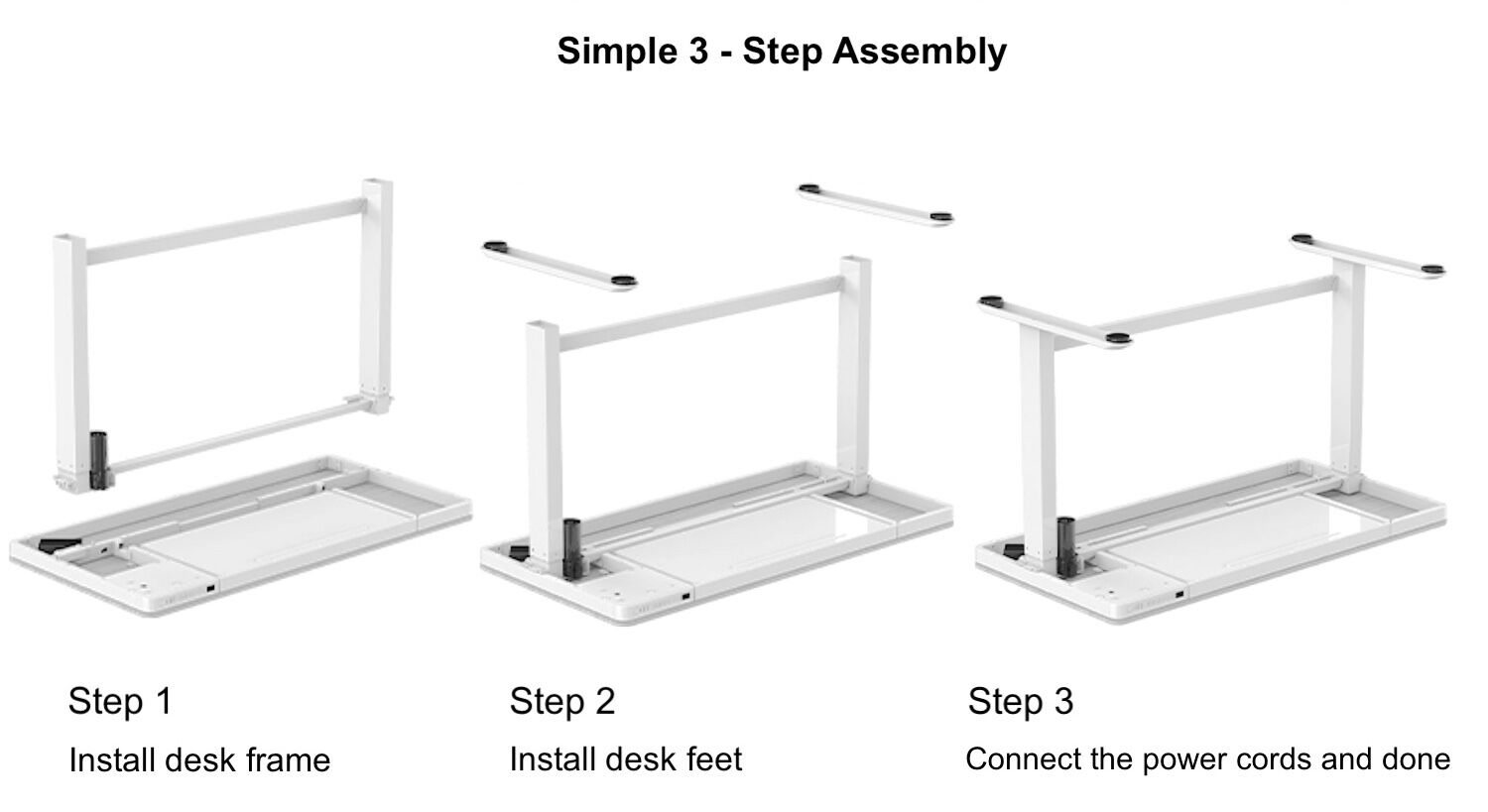 Simple 3 - Step Assembly

Step 1
Install desk frame

Step 2
Install desk feet

Step 3
Connect the power cords and done