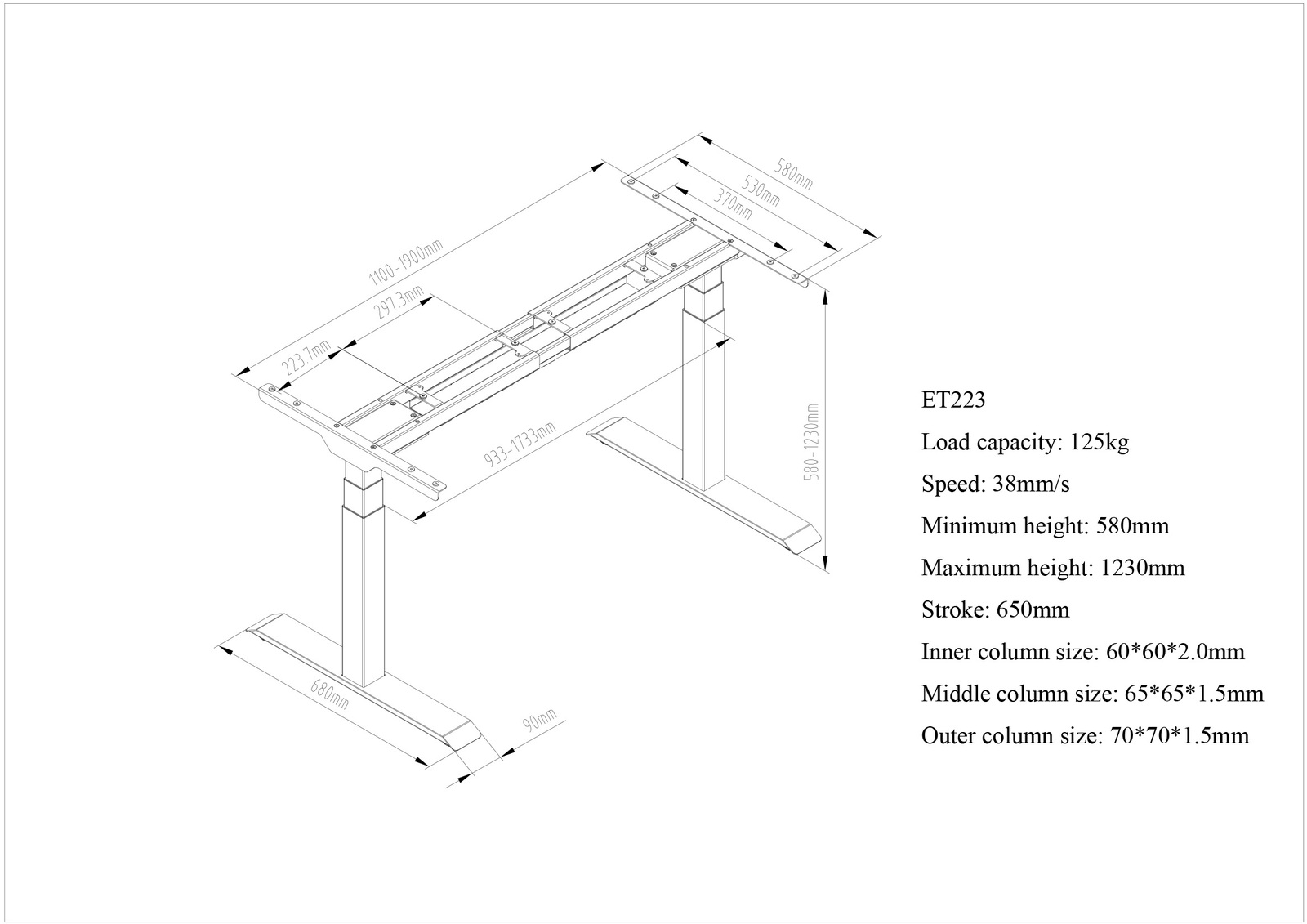 580mm
530mm
370mm
1100-1900mm
297.3mm
223.7mm
933-1733mm
580-1230mm
680mm
90mm

ET223

Load capacity: 125kg

Speed: 38mm/s

Minimum height: 580mm

Maximum height: 1230mm

Stroke: 650mm

Inner column size: 60*60*2.0mm

Middle column size: 65*65*1.5mm

Outer column size: 70*70*1.5mm