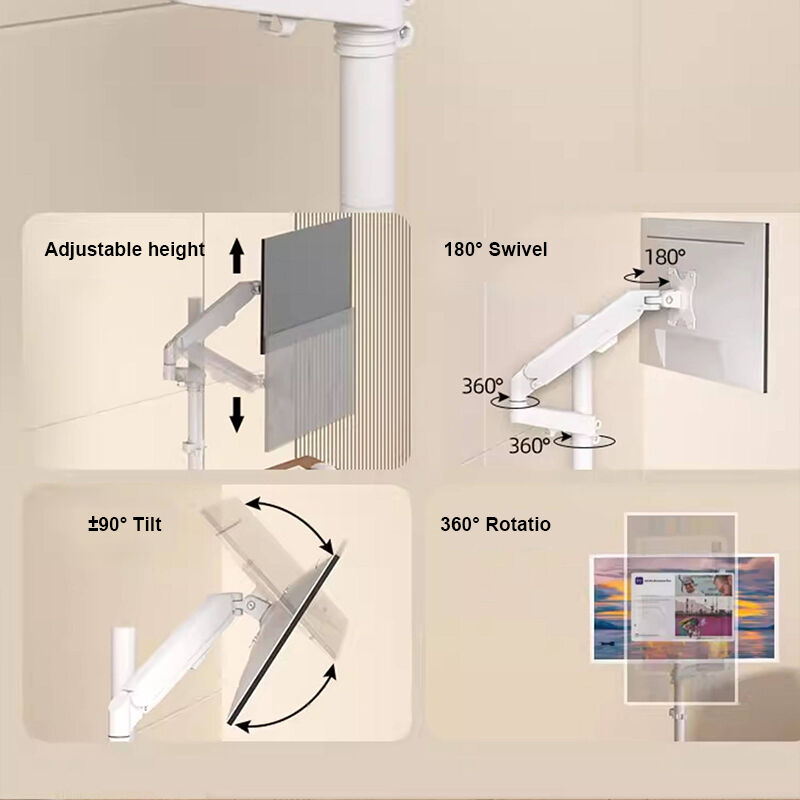 Adjustable height

180° Swivel

180°

360°

360°

±90° Tilt

360° Rotatio