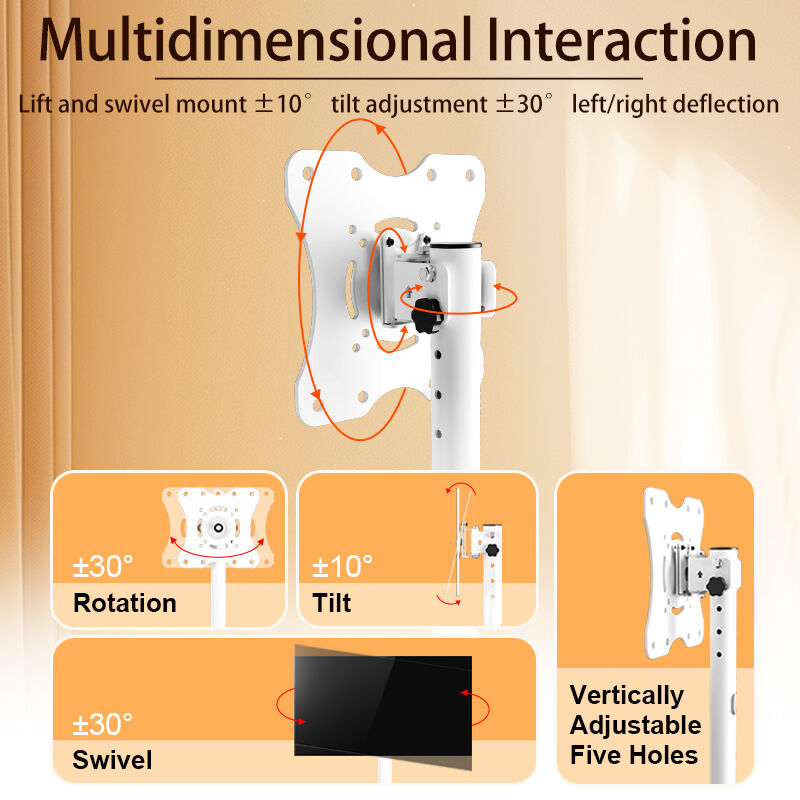 Multidimensional Interaction

Lift and swivel mount ±10° tilt adjustment ±30° left/right deflection

±30°
Rotation

±10°
Tilt

±30°
Swivel

Vertically Adjustable Five Holes